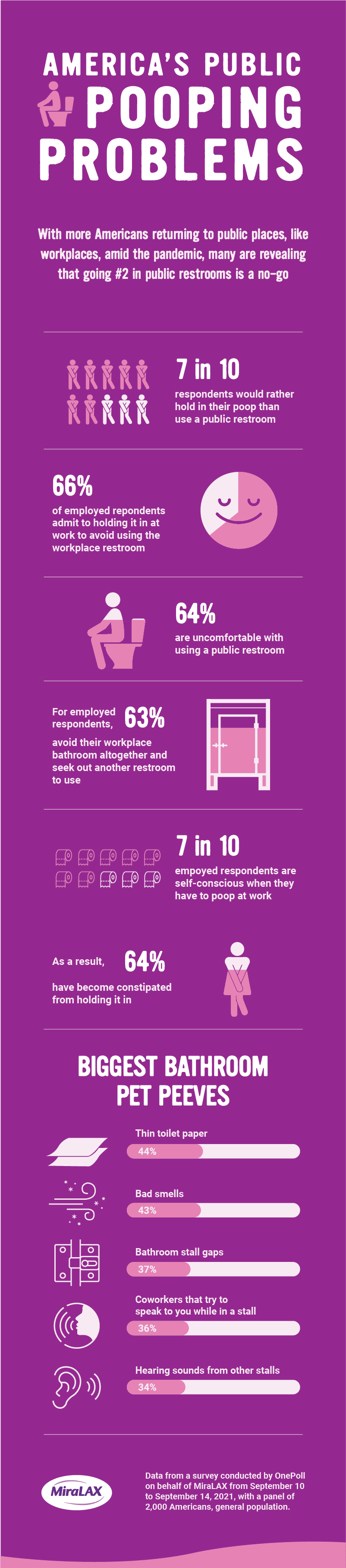 AMERICA'S PUBLIC POOPING PROBLEMS

With more Americans returning to public places, like workplaces, amid the pandemic, many are revealing that going #2 in public restrooms is a no-go

7 in 10
respondents would rather hold in their poop than use a public restroom

66%
of employed repondents admit to holding it in at work to avoid using the workplace restroom

64%
are uncomfortable with using a public restroom

For employed respondents, 63%
avoid their workplace bathroom altogether and seek out another restroom to use

7 in 10
empoyed respondents are self-conscious when they have to poop at work

As a result, 64%
have become constipated from holding it in

BIGGEST BATHROOM PET PEEVES

Thin toilet paper
44%

Bad smells
43%

Bathroom stall gaps
37%

Coworkers that try to speak to you while in a stall
36%

Hearing sounds from other stalls
34%

MiraLAX

Data from a survey conducted by OnePoll on behalf of MiraLAX from September 10 to September 14, 2021, with a panel of 2,000 Americans, general population.